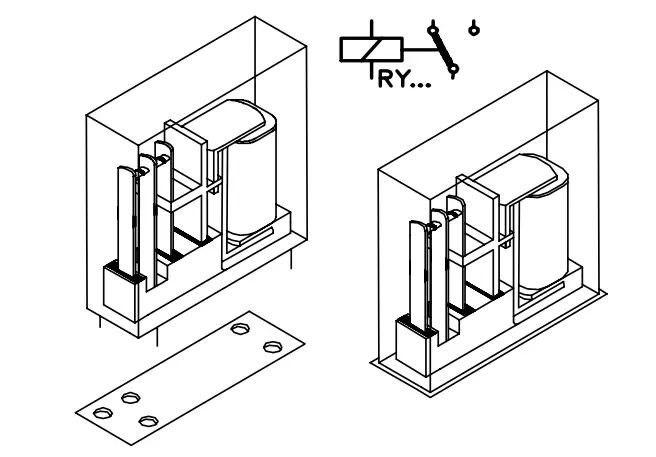 RY...