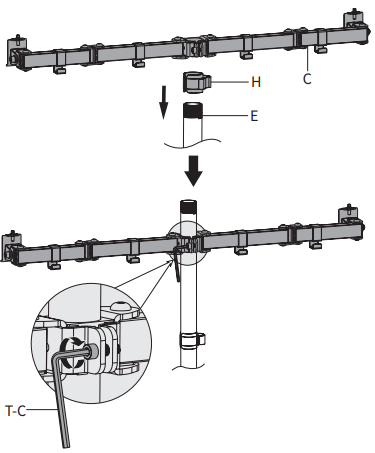 H
C
E
T-C