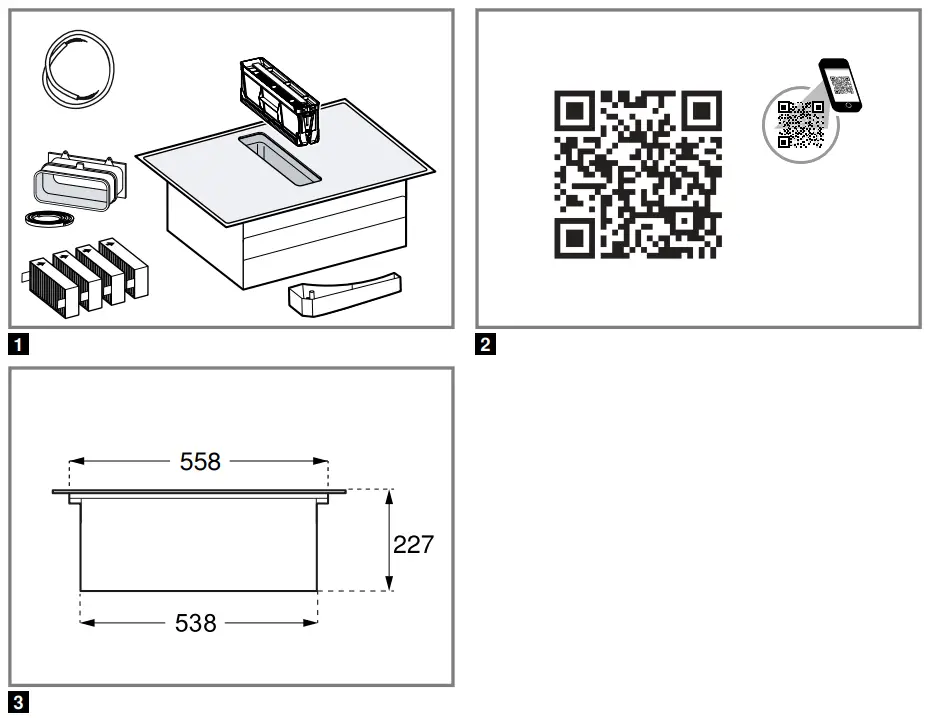 1

2

558

227

538

3