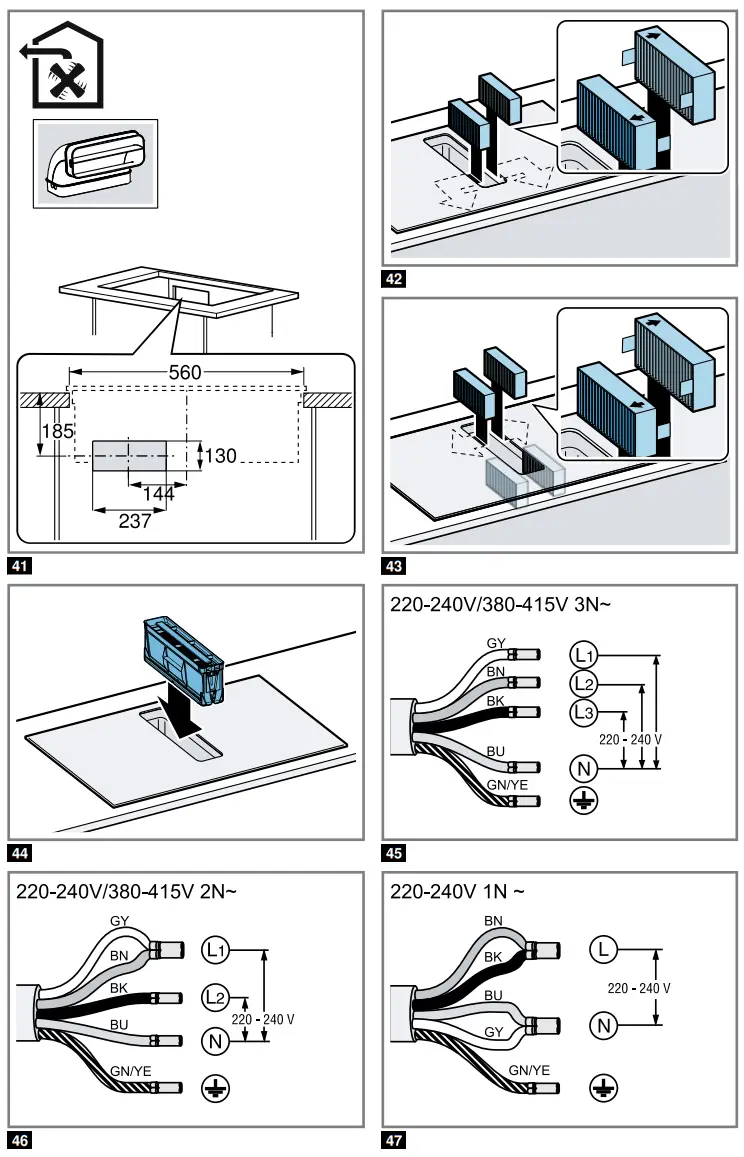 560
185
130
144
237
41

42

43

44

220-240V/380-415V 3N~
GY
BN
BK
BU
GN/YE
L1
L2
L3
N
220 - 240 V
45

220-240V/380-415V 2N~
GY
BN
BK
BU
GN/YE
L1
L2
N
220 - 240 V
46

220-240V 1N ~
BN
BK
BU
GY
GN/YE
L
N
220 - 240 V
47