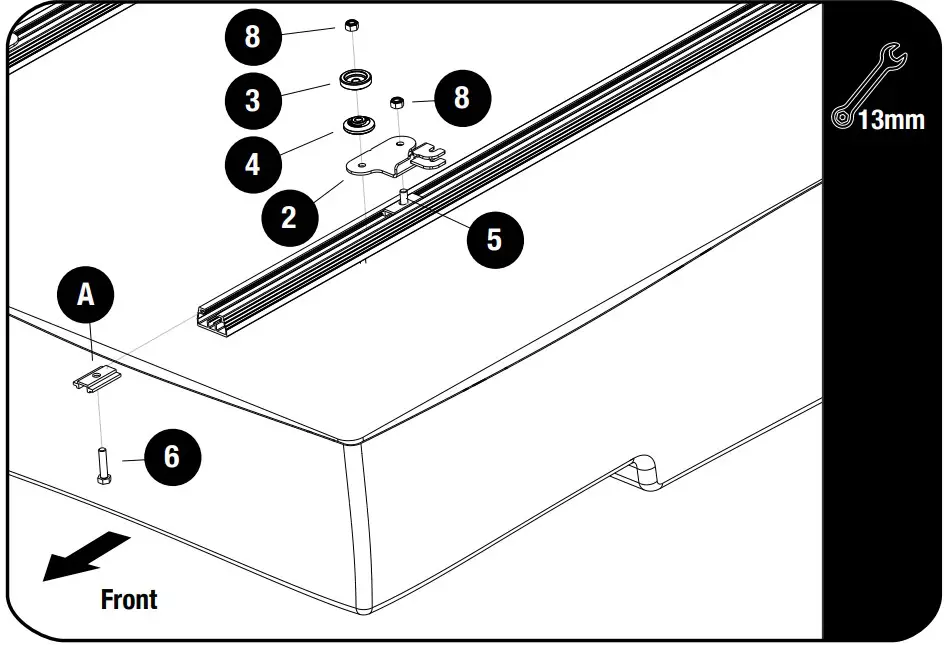 8
3
8
4
2
5
A
6
Front
13mm