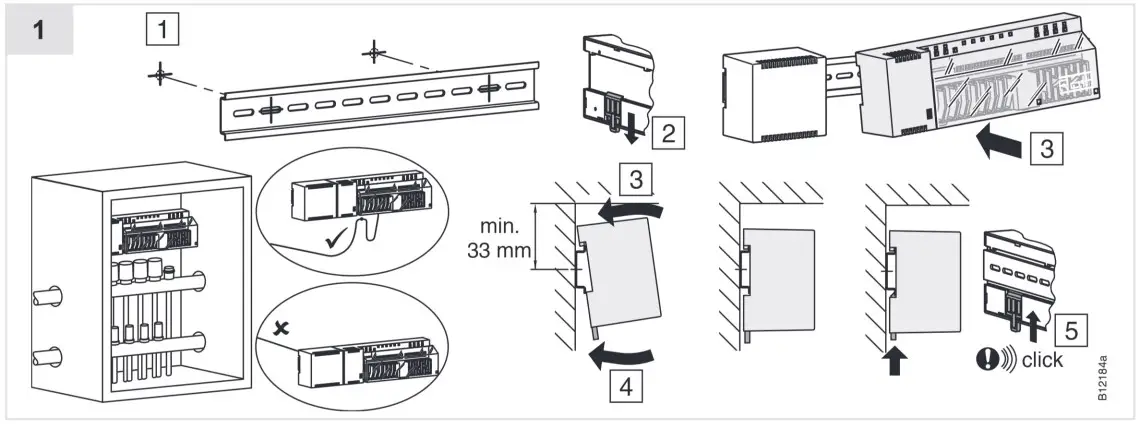 1

1

2

3

3

min.
33 mm

4

5

click

B12184a