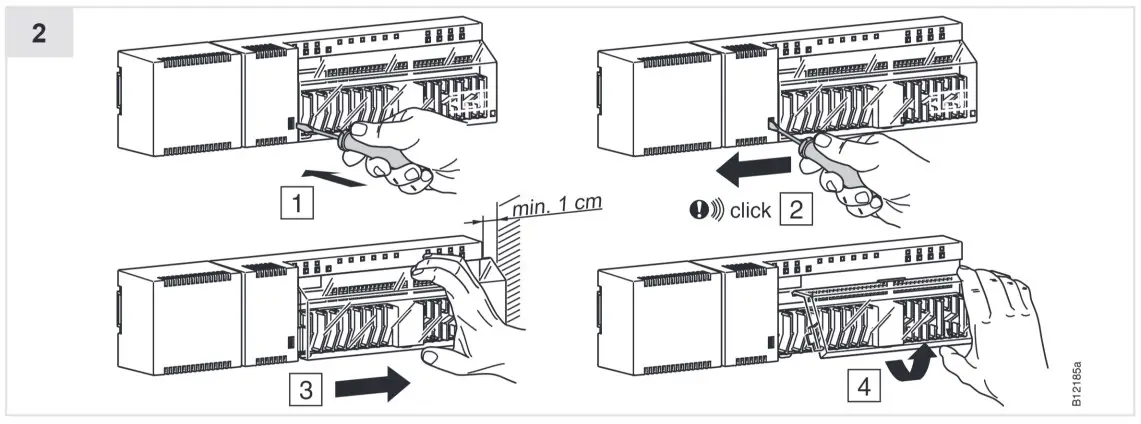 2

1

min. 1 cm

click 2

3

4

B12185a