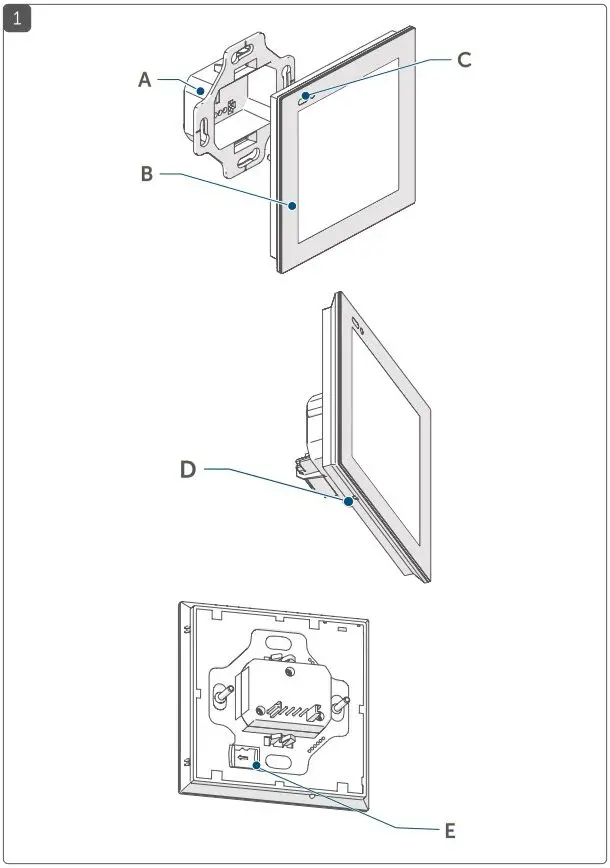 1

A

C

B

D

E