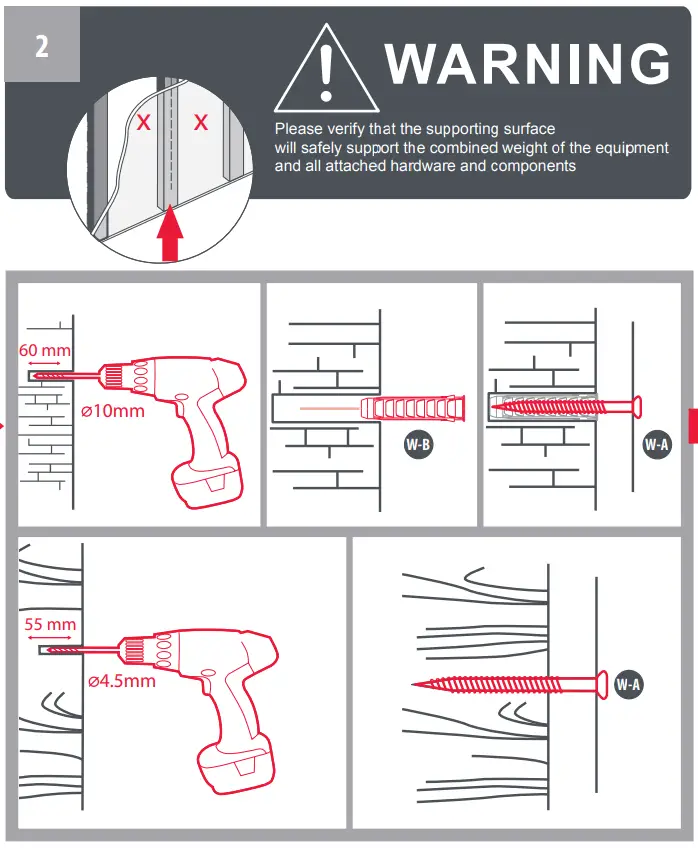 2

X X

WARNING

Please verify that the supporting surface will safely support the combined weight of the equipment and all attached hardware and components

60 mm

ø10mm

W-B

W-A

55 mm

ø4.5mm

W-A