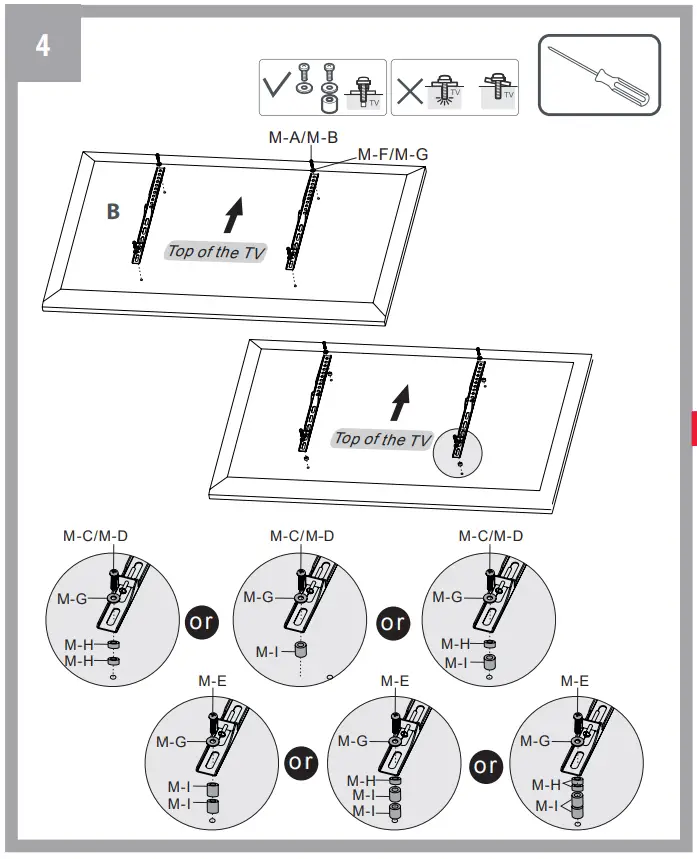 4

TV

TV

TV

M-A/M-B

M-F/M-G

B

Top of the TV

Top of the TV

M-C/M-D

M-G

M-H

M-H

or

M-C/M-D

M-G

M-I

or

M-C/M-D

M-G

M-H

M-I

M-E

M-G

M-I

M-I

or

M-E

M-G

M-H

M-I

M-I

or

M-E

M-G

M-H

M-I