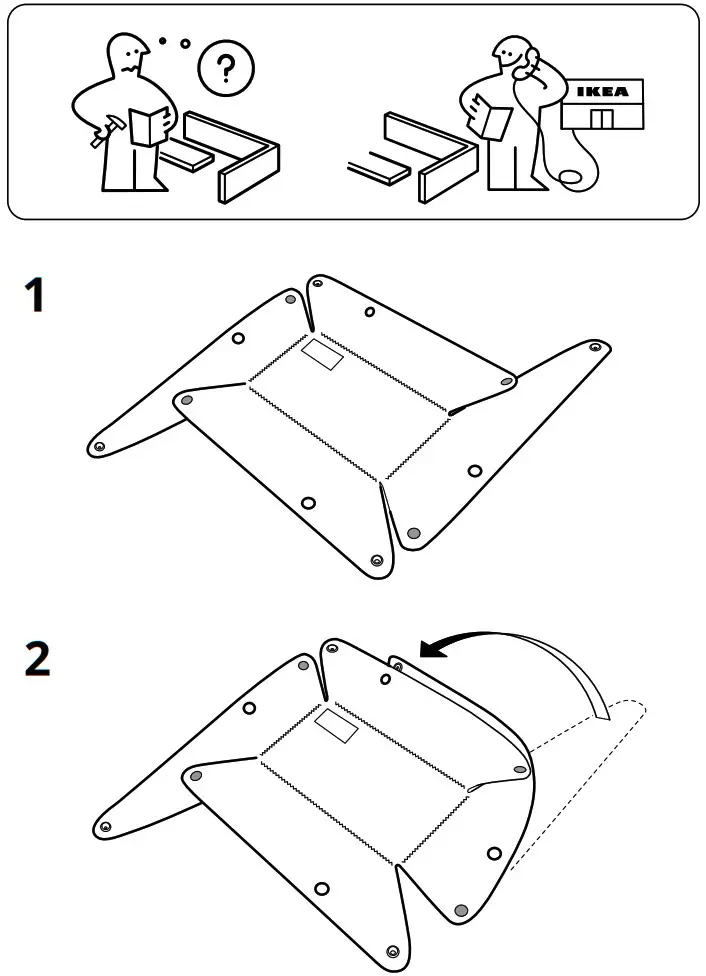 ?

IKEA

1

2