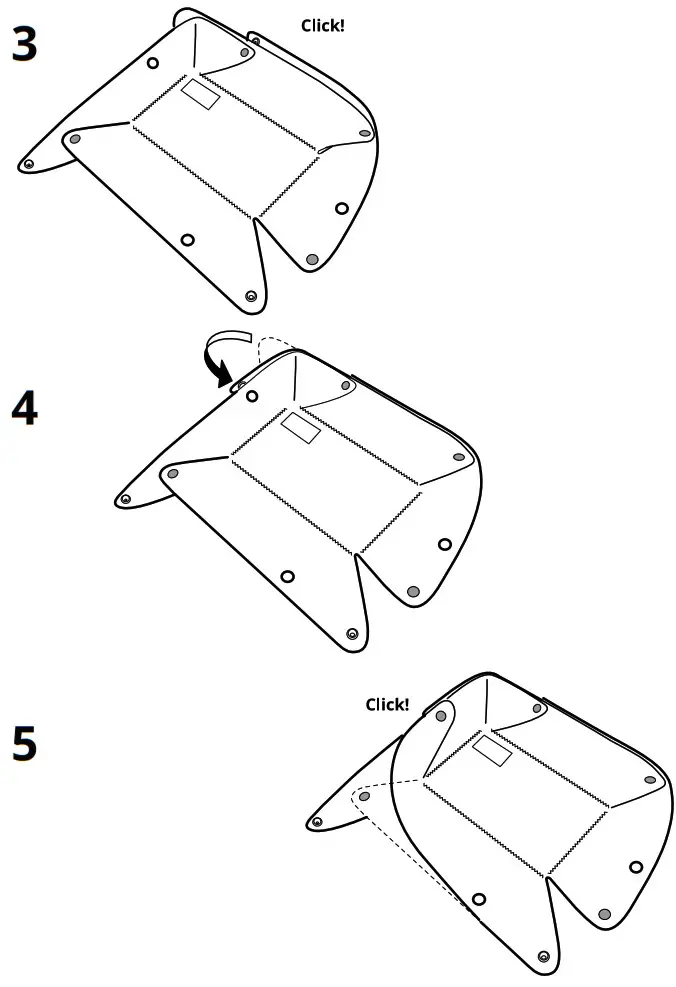 3

Click!

4

5

Click!