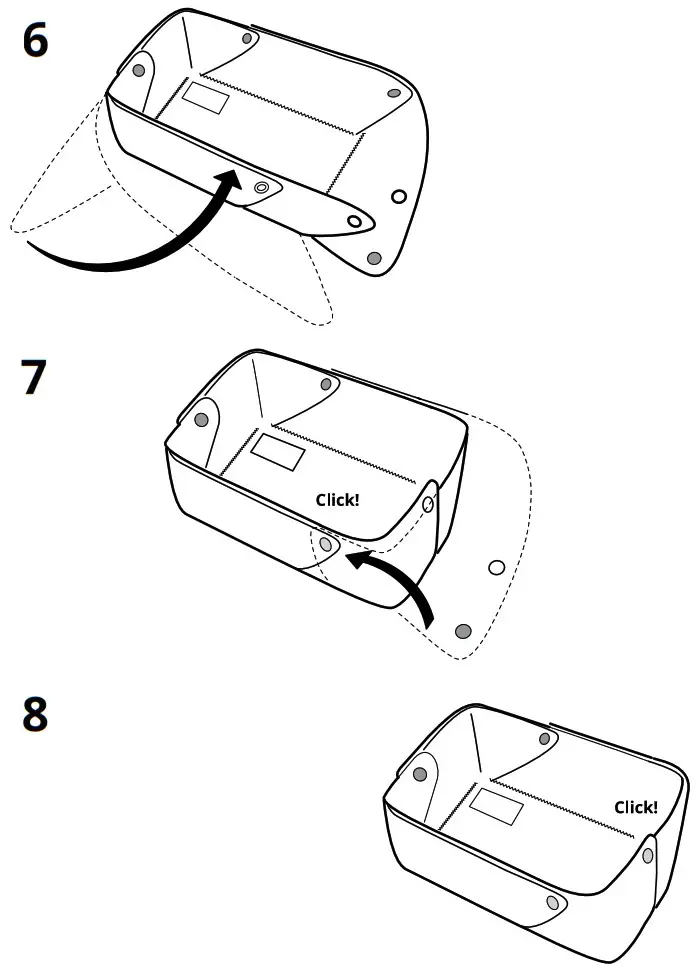 6

7

Click!

8

Click!