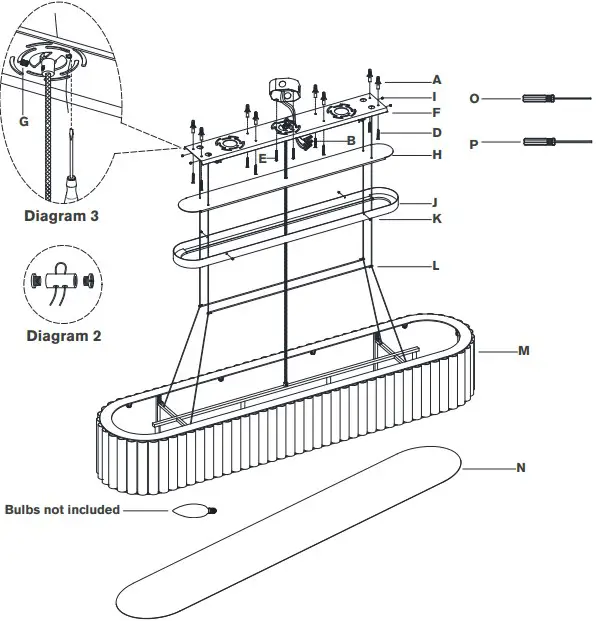 G

Diagram 3

Diagram 2

A
I
F
D
B
E
H
J
K
L
M
N
O
P

Bulbs not included