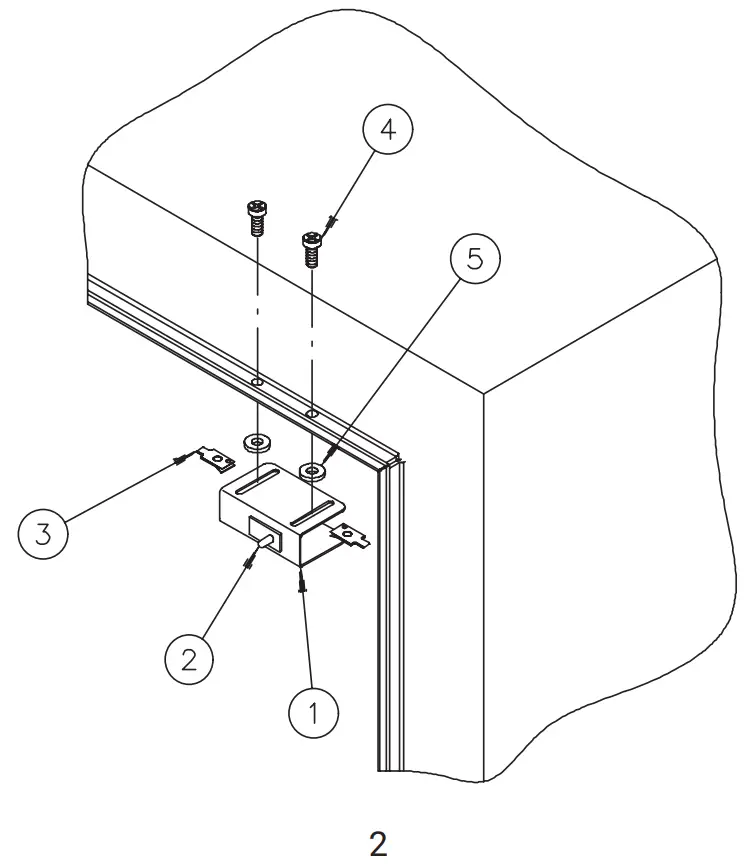 4
5
3
2
1
2