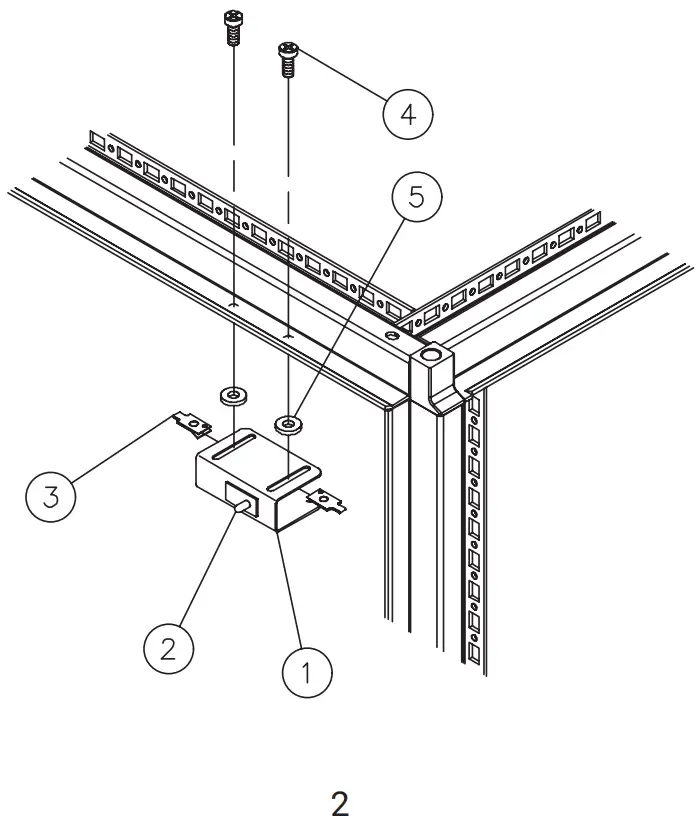 4
5
3
2
1
2