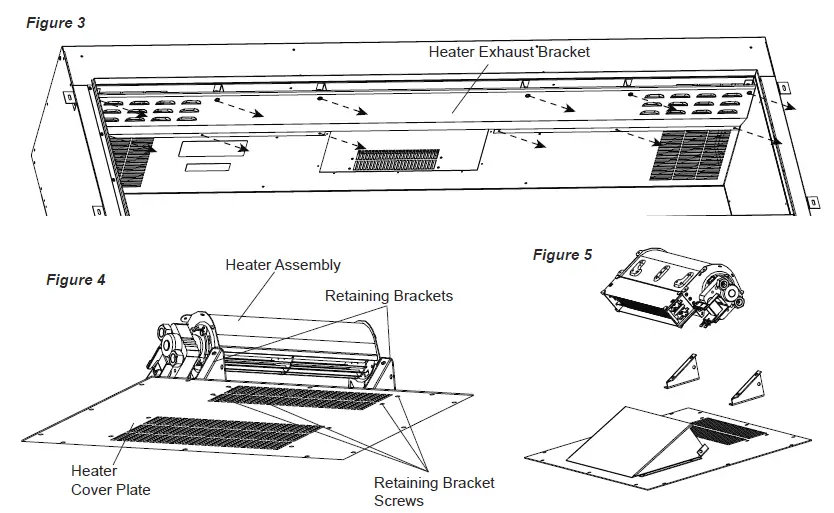 Figure 3

Heater Exhaust Bracket

Figure 4

Heater Assembly

Retaining Brackets

Heater
Cover Plate

Retaining Bracket
Screws

Figure 5