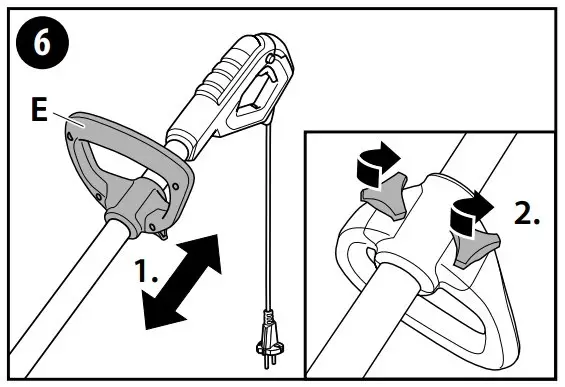 6

E

1.

2.