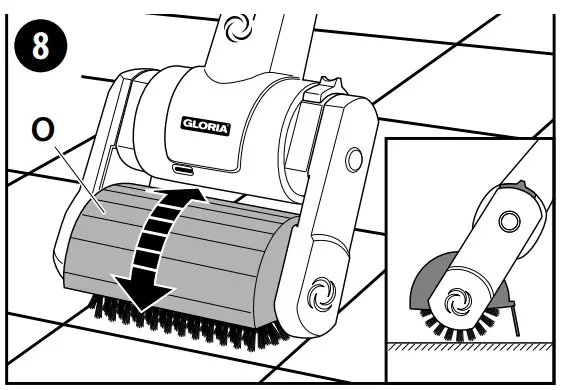 8

O

GLORIA