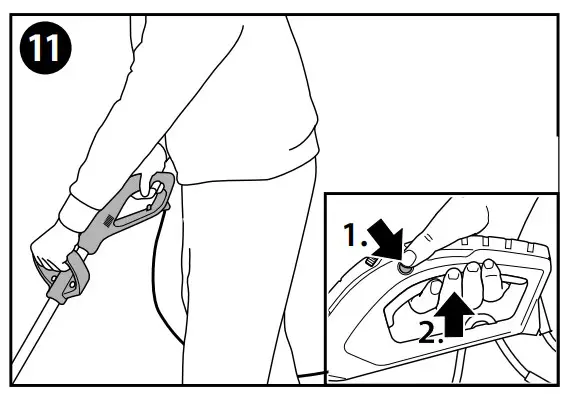 11

1.

2.