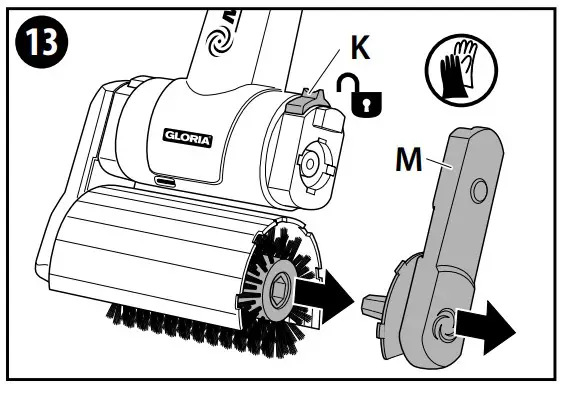 13

K

GLORIA

M