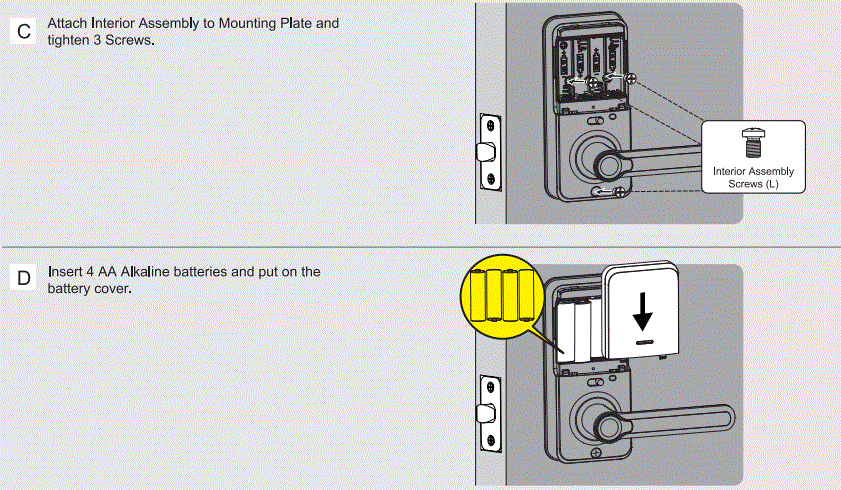 C

Attach Interior Assembly to Mounting Plate and tighten 3 Screws.

Interior Assembly Screws (L)

D

Insert 4 AA Alkaline batteries and put on the battery cover.