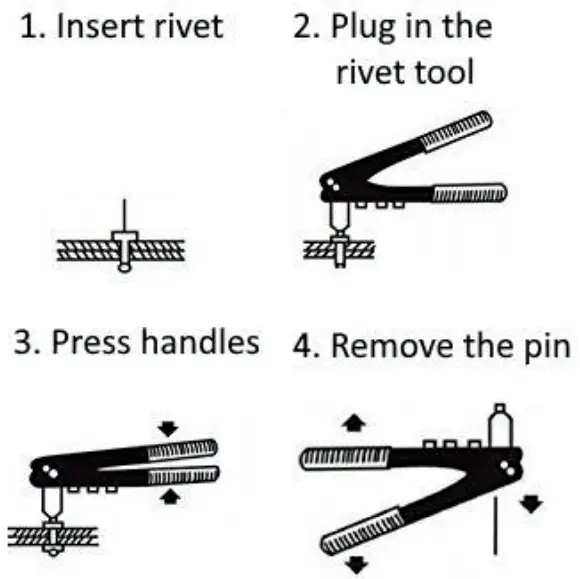 1. Insert rivet

2. Plug in the rivet tool

3. Press handles

4. Remove the pin