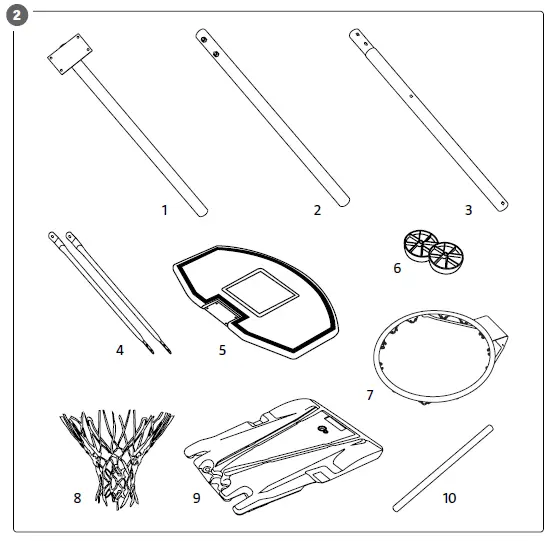 2

1

2

3

4

5

6

7

8

9

10