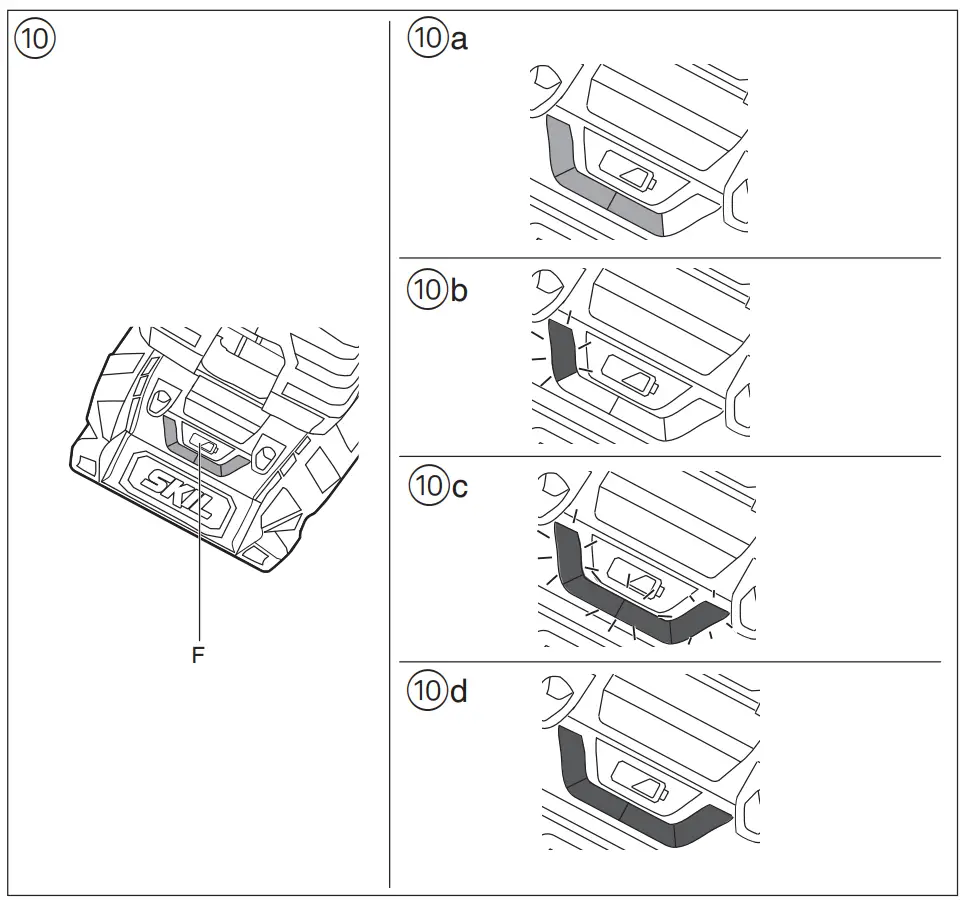 ⑩
SKIL
F
⑩a
⑩b
⑩c
⑩d