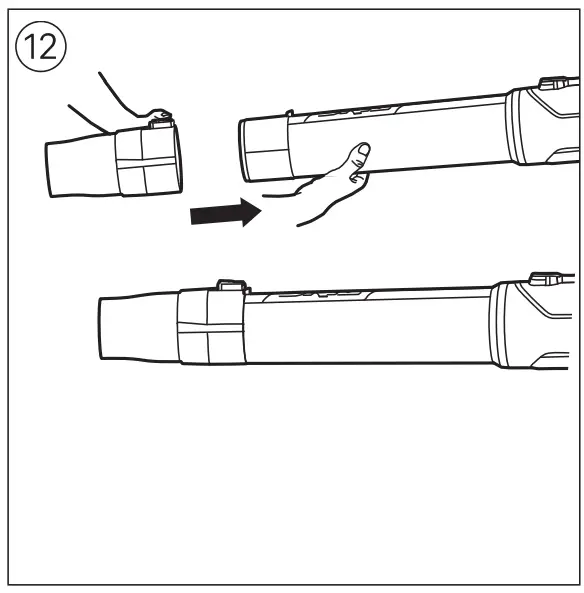 12