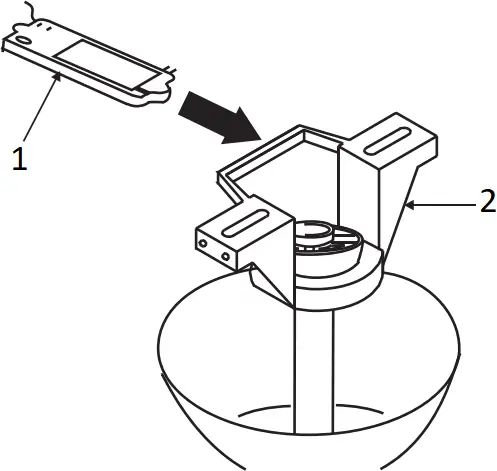 1

2