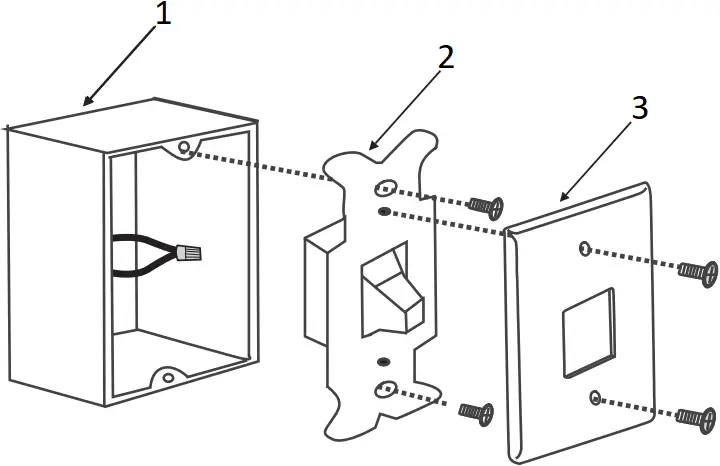 1
2
3