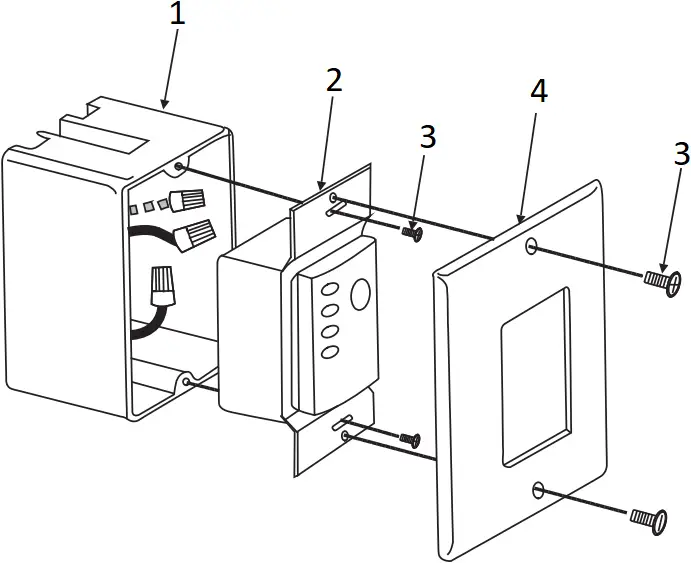 1
2
3
4
3