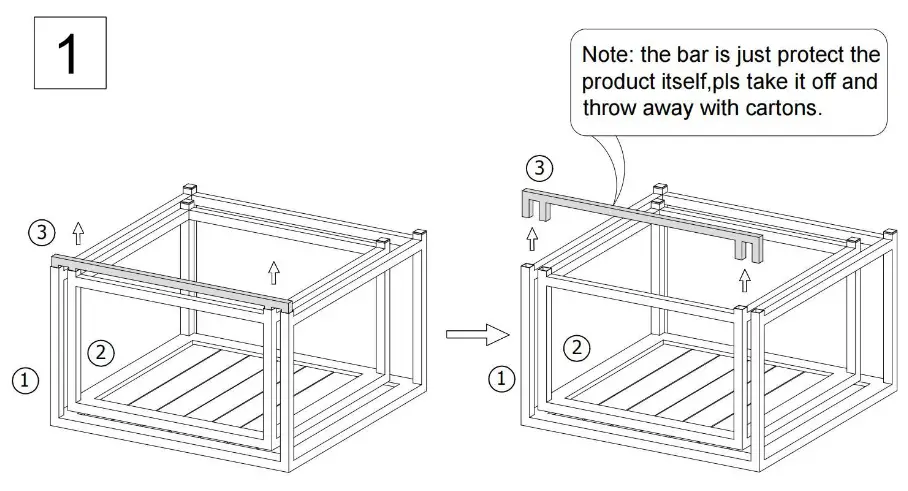 1

Note: the bar is just protect the product itself,pls take it off and throw away with cartons.

③

②

①

③

②

①