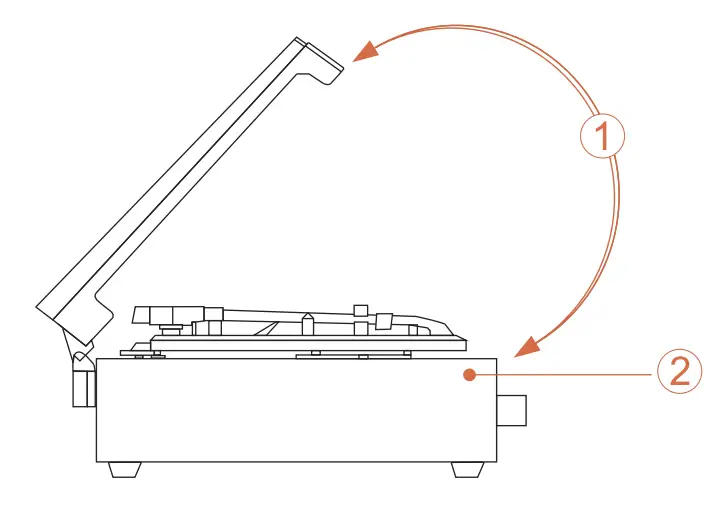 1

2