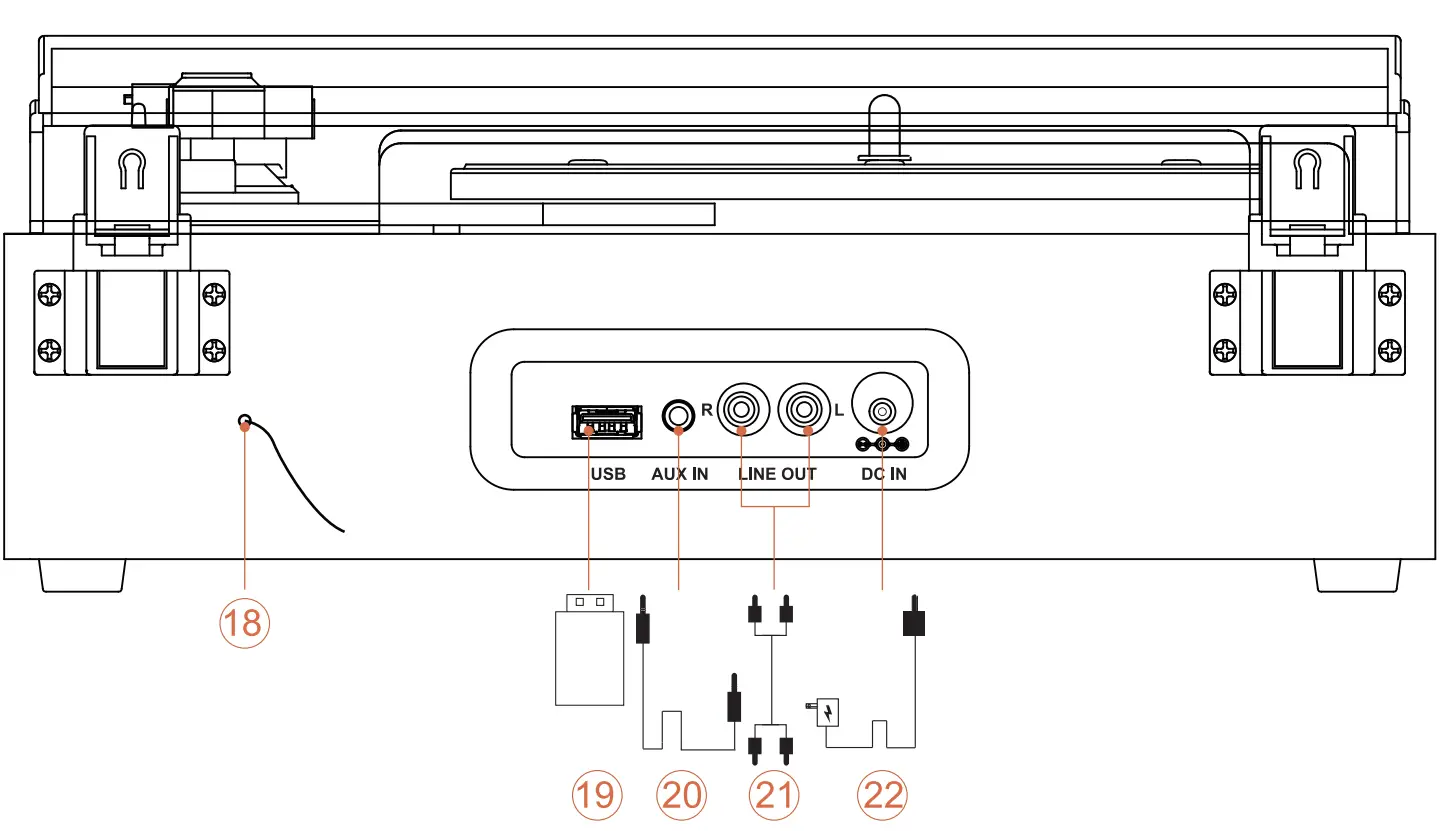 R
L
USB
AUX IN
LINE OUT
DC IN
18
19
20
21
22