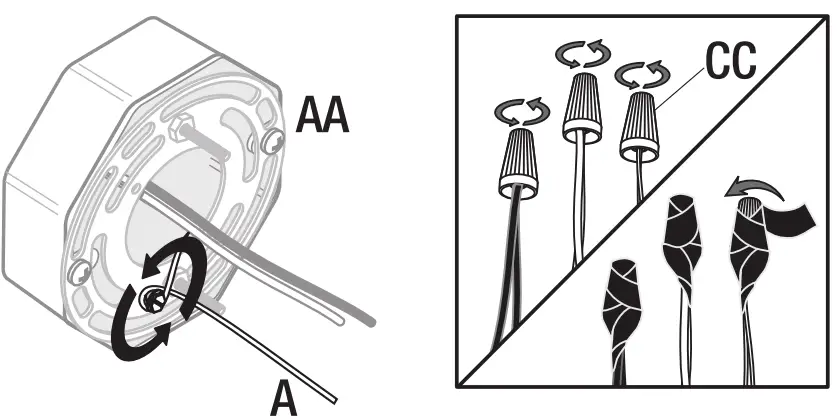 AA

A

CC