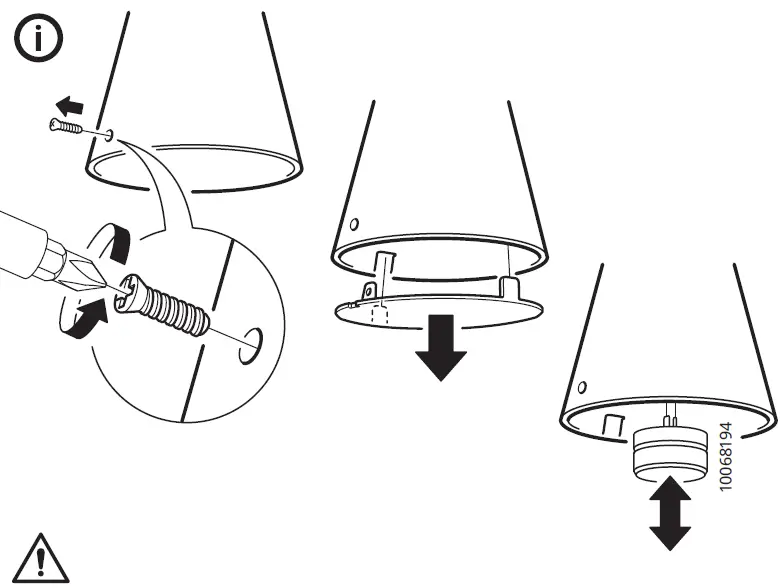 10068194