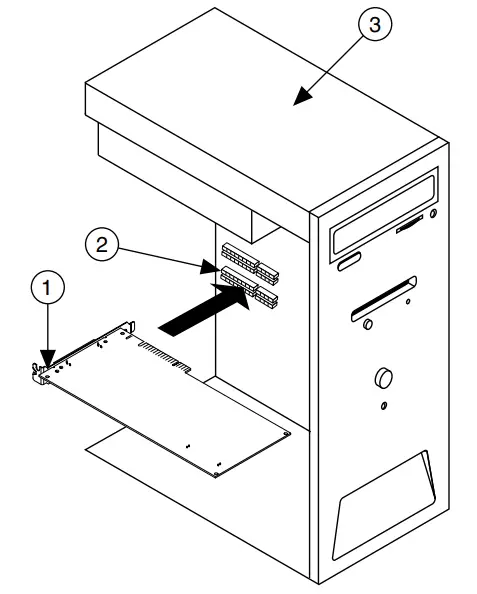 3
2
1