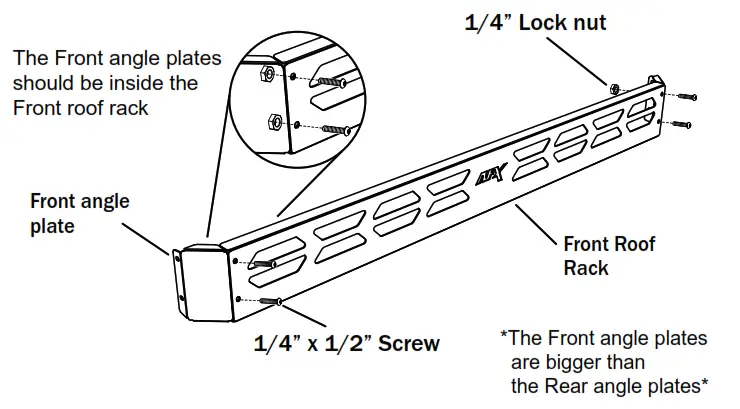 The Front angle plates should be inside the Front roof rack

1/4” Lock nut

Front angle plate

APX

Front Roof Rack

1/4” x 1/2” Screw

*The Front angle plates are bigger than the Rear angle plates*