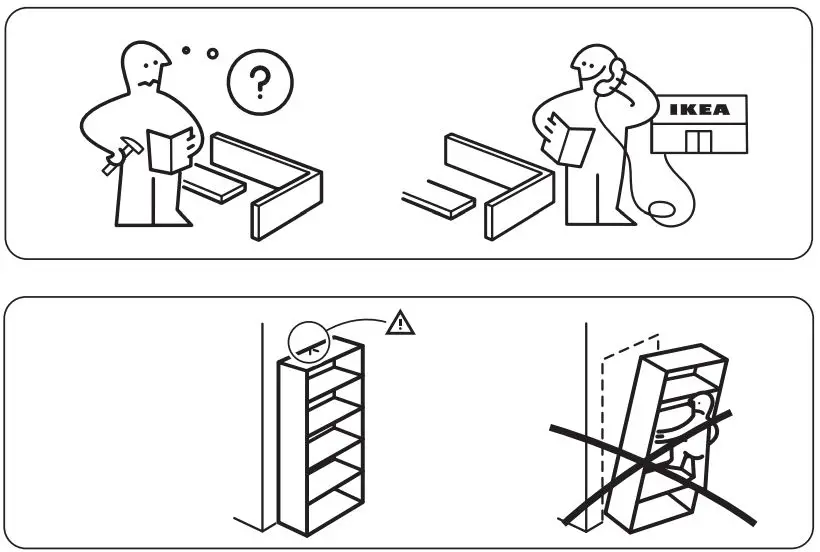 ?

IKEA