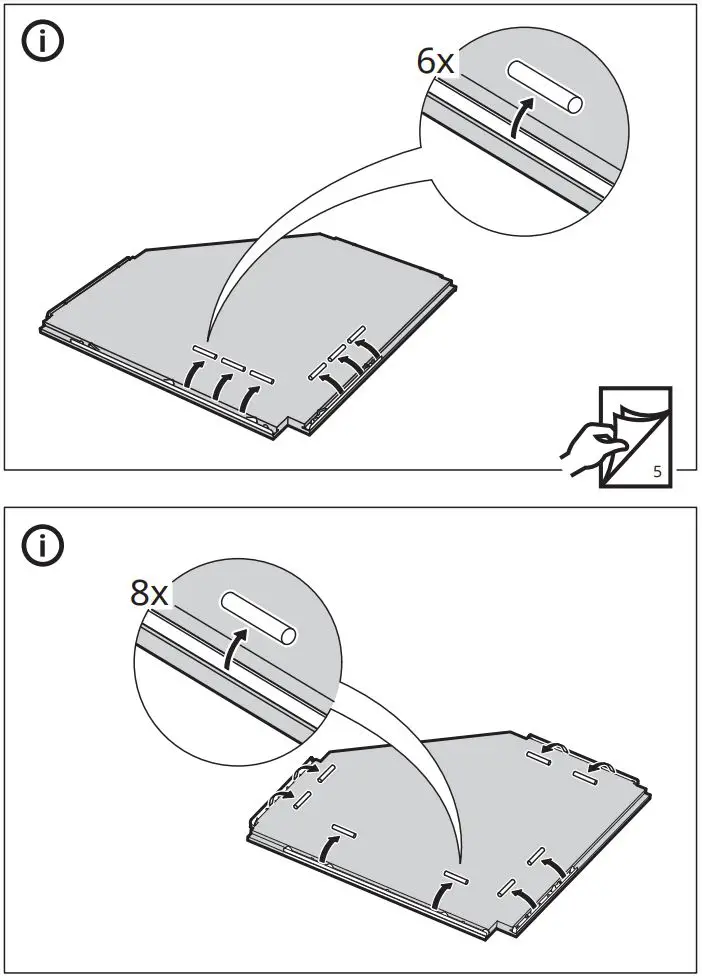 6x

5

8x