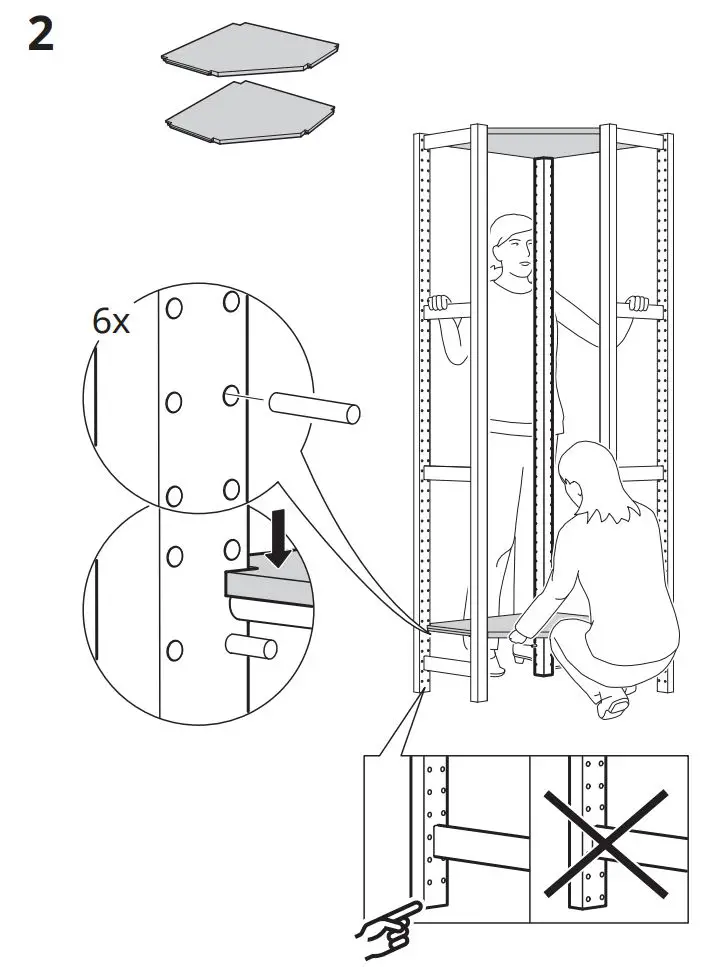 2

6x