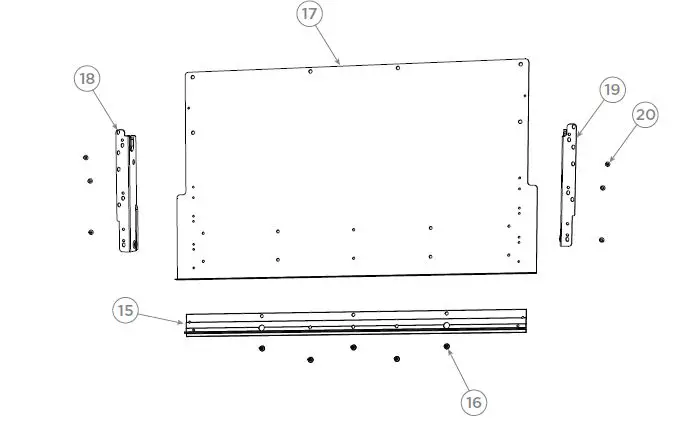 17
18
19
20
15
16