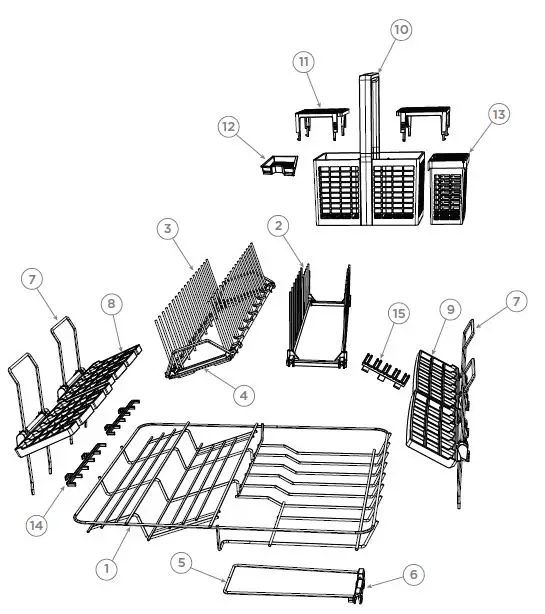 10
11
13
12
3
2
7
8
15
9
7
4
14
1
5
6