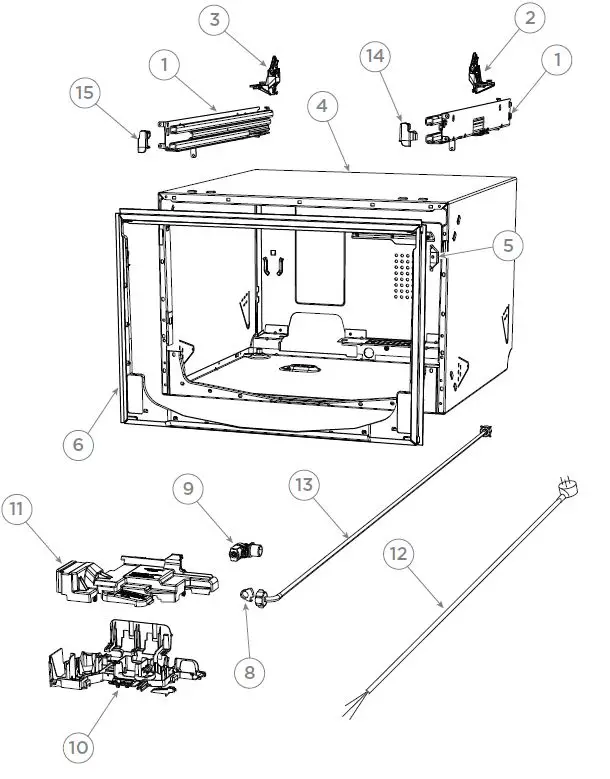 3
2
1
14
1
15
4
5
6
9
13
11
12
8
10