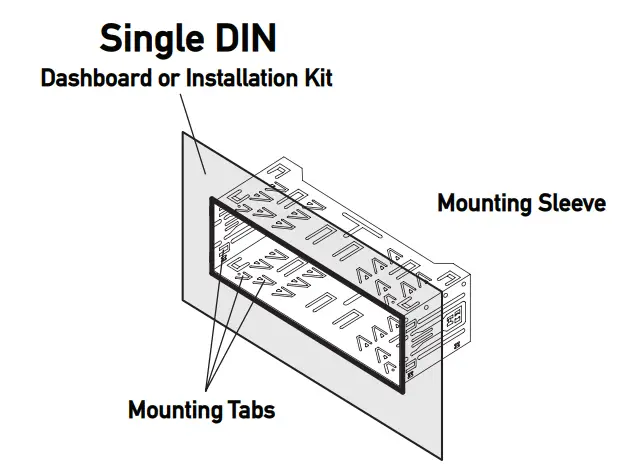 Single DIN
Dashboard or Installation Kit

Mounting Sleeve

Mounting Tabs