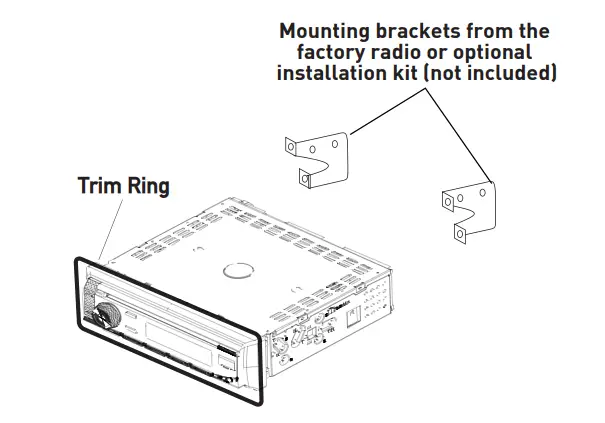 Mounting brackets from the factory radio or optional installation kit (not included)

Trim Ring