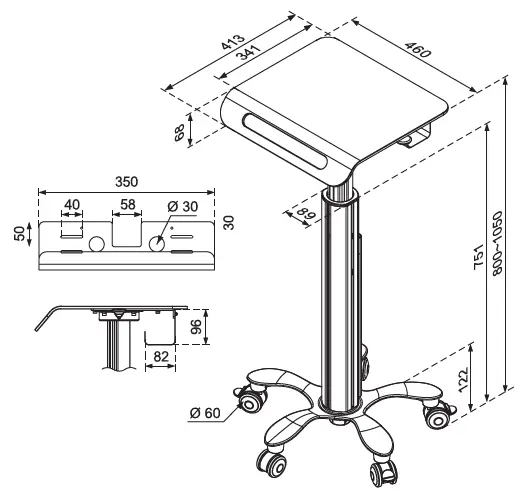 413
341
460
68
350
40
58
Ø 30
50
30
89
751
800~1050
96
82
122
Ø 60