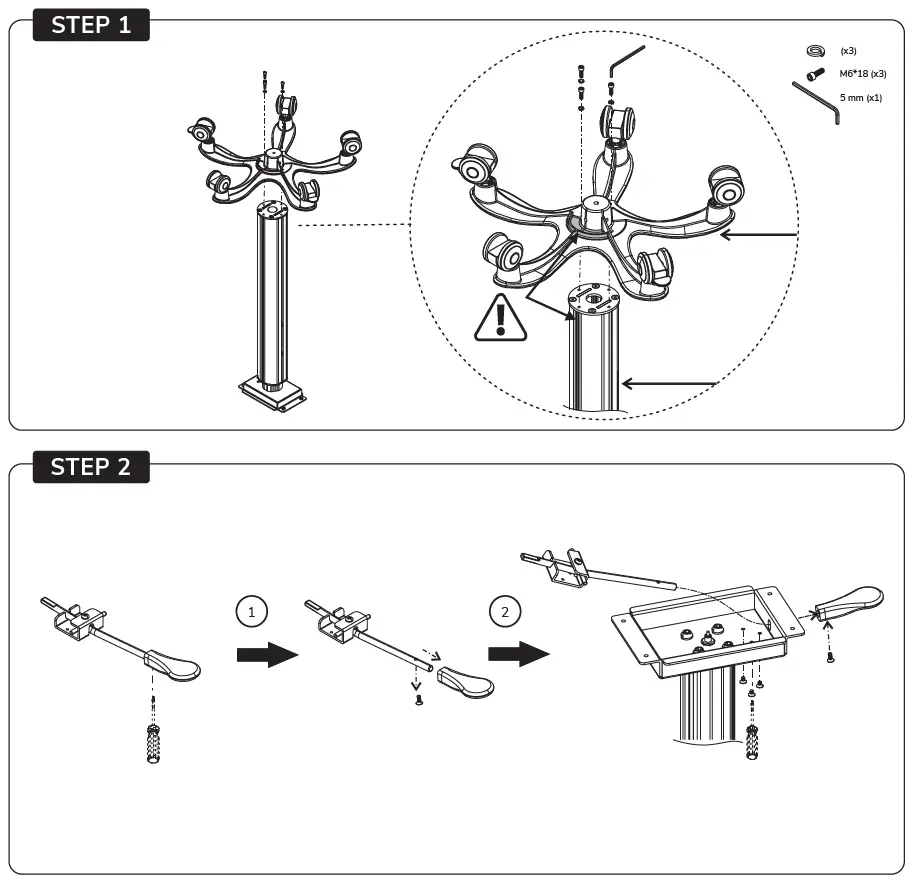 STEP 1

(x3)
M6*18 (x3)
5 mm (x1)

STEP 2

1

2