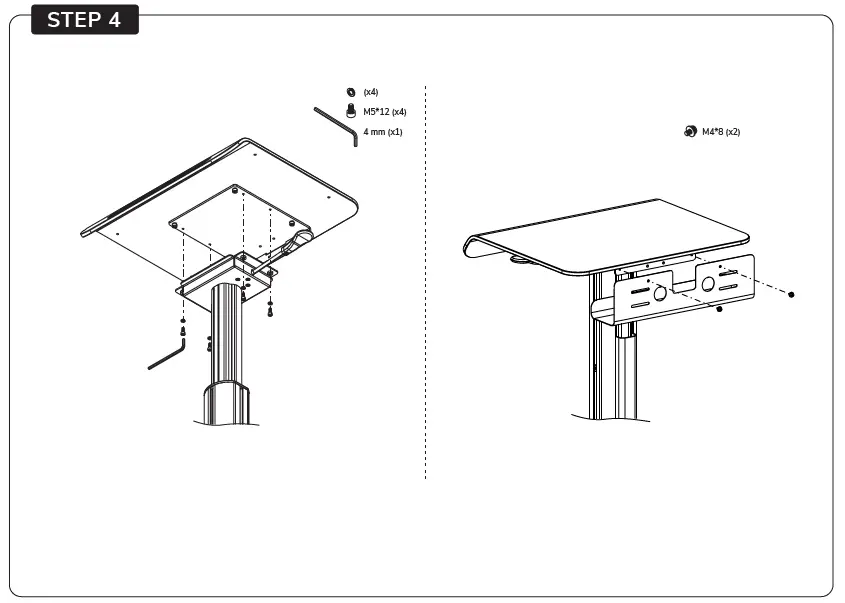 STEP 4

(x4)
M5*12 (x4)
4 mm (x1)

M4*8 (x2)