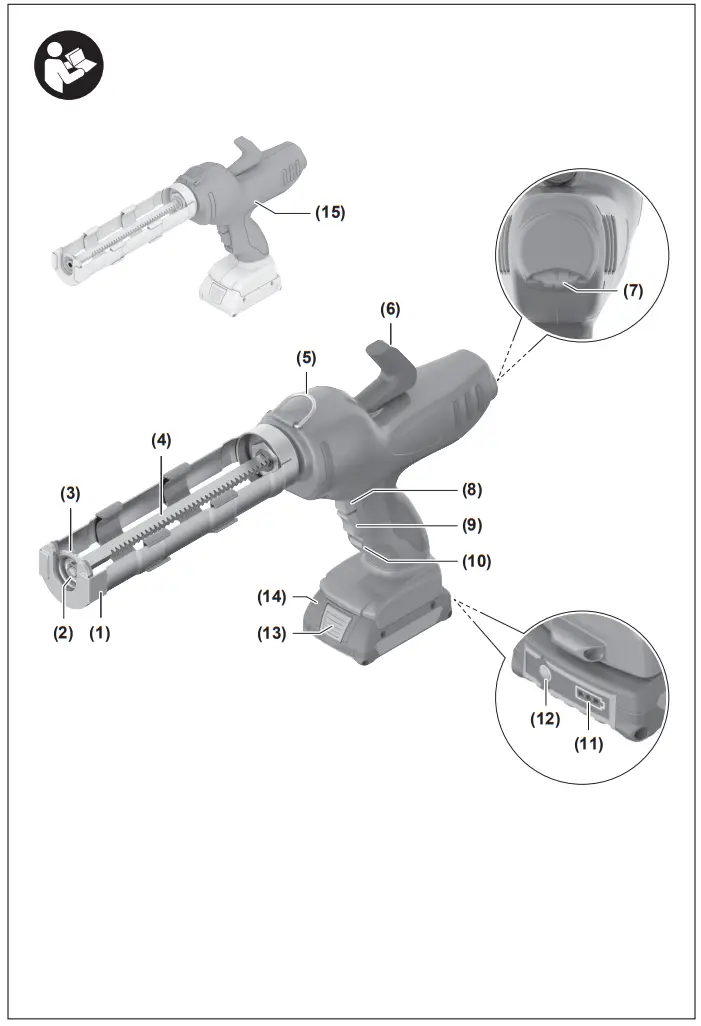 (15)
(7)
(6)
(5)
(4)
(3)
(8)
(9)
(10)
(14)
(13)
(2)
(1)
(12)
(11)