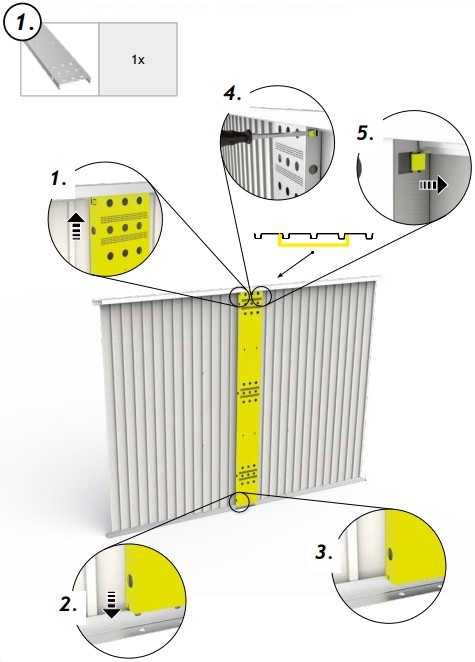 1.

1x

4.

5.

1.

2.

3.