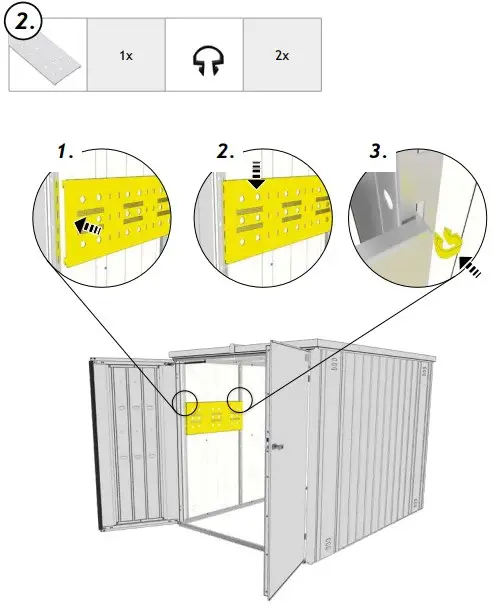 2.

1x

2x

1.

2.

3.